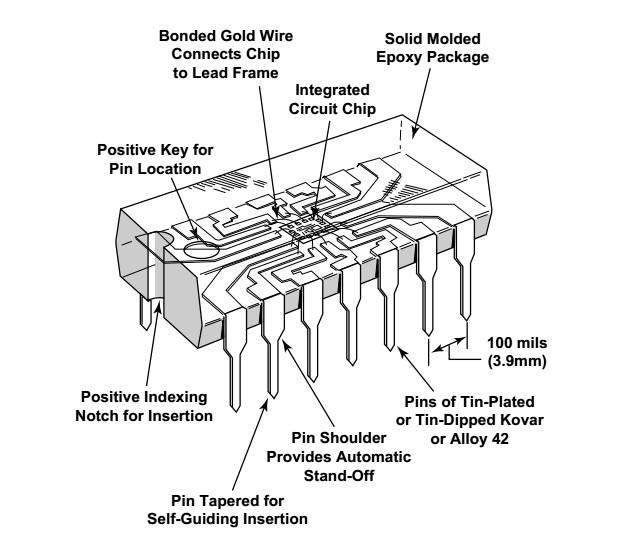 Bonded Gold Wire Connects Chip to Lead Frame

Solid Molded Epoxy Package

Integrated Circuit Chip

Positive Key for Pin Location

100 mils (3.9mm)

Positive Indexing Notch for Insertion

Pins of Tin-Plated or Tin-Dipped Kovar or Alloy 42

Pin Shoulder Provides Automatic Stand-Off

Pin Tapered for Self-Guiding Insertion